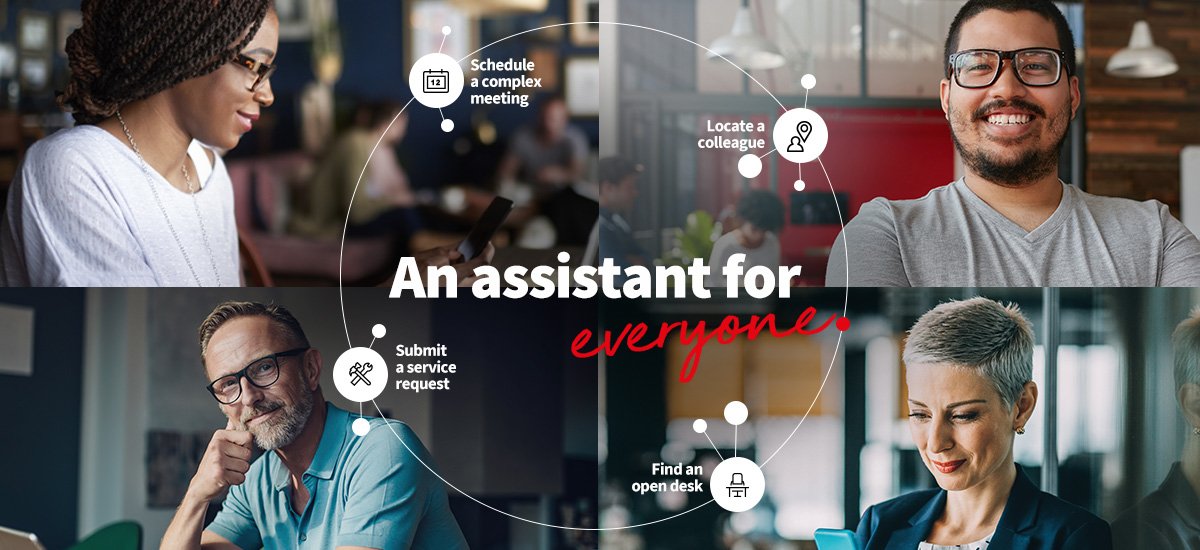 12

Schedule a complex meeting

Locate a colleague

An assistant for everyone.

Submit a service request

Find an open desk